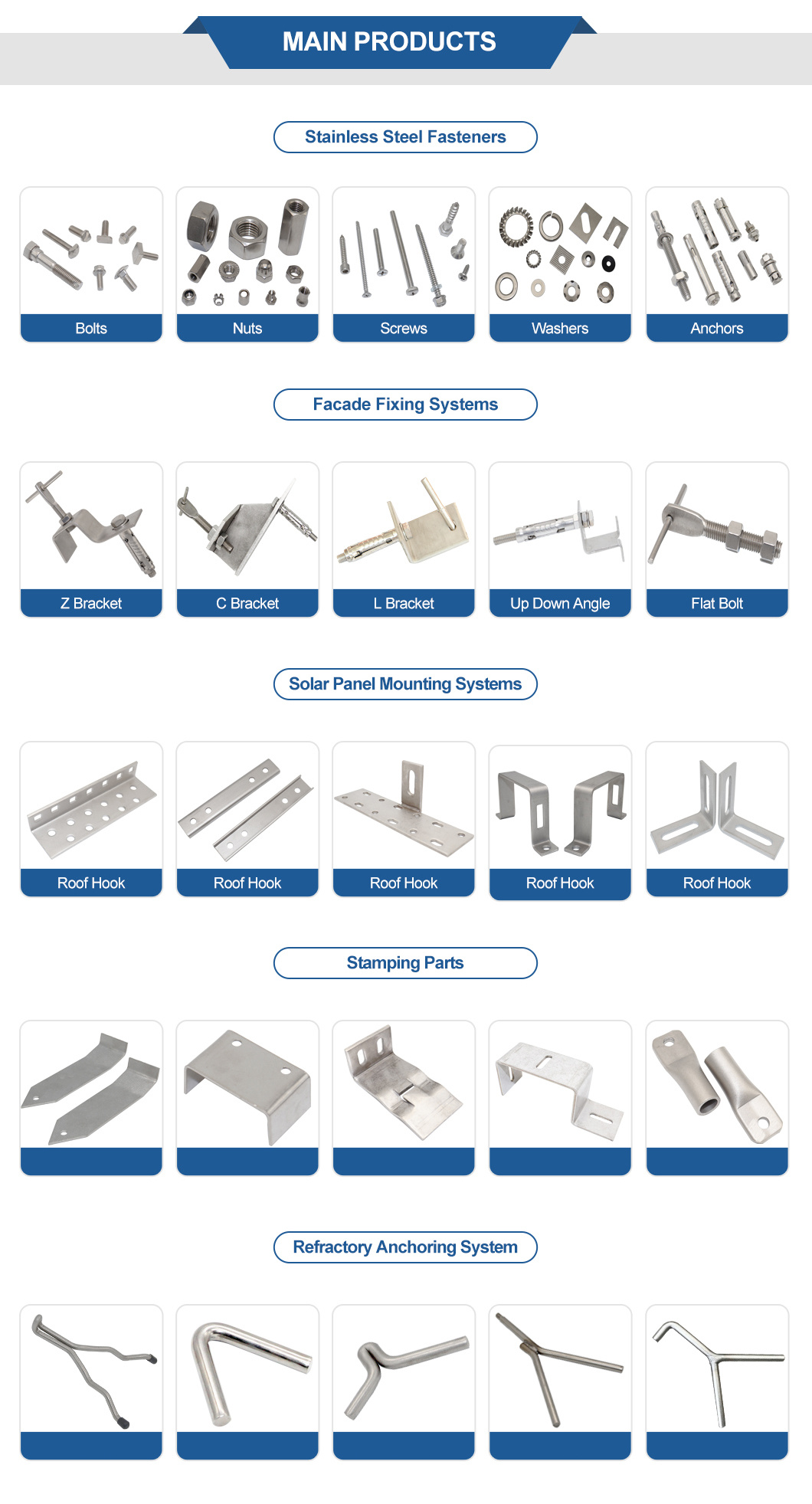 MAIN PRODUCTS

Stainless Steel Fasteners

Bolts

Nuts

Screws

Washers

Anchors

Facade Fixing Systems

Z Bracket

C Bracket

L Bracket

Up Down Angle

Flat Bolt

Solar Panel Mounting Systems

Roof Hook

Roof Hook

Roof Hook

Roof Hook

Roof Hook

Stamping Parts

Refractory Anchoring System